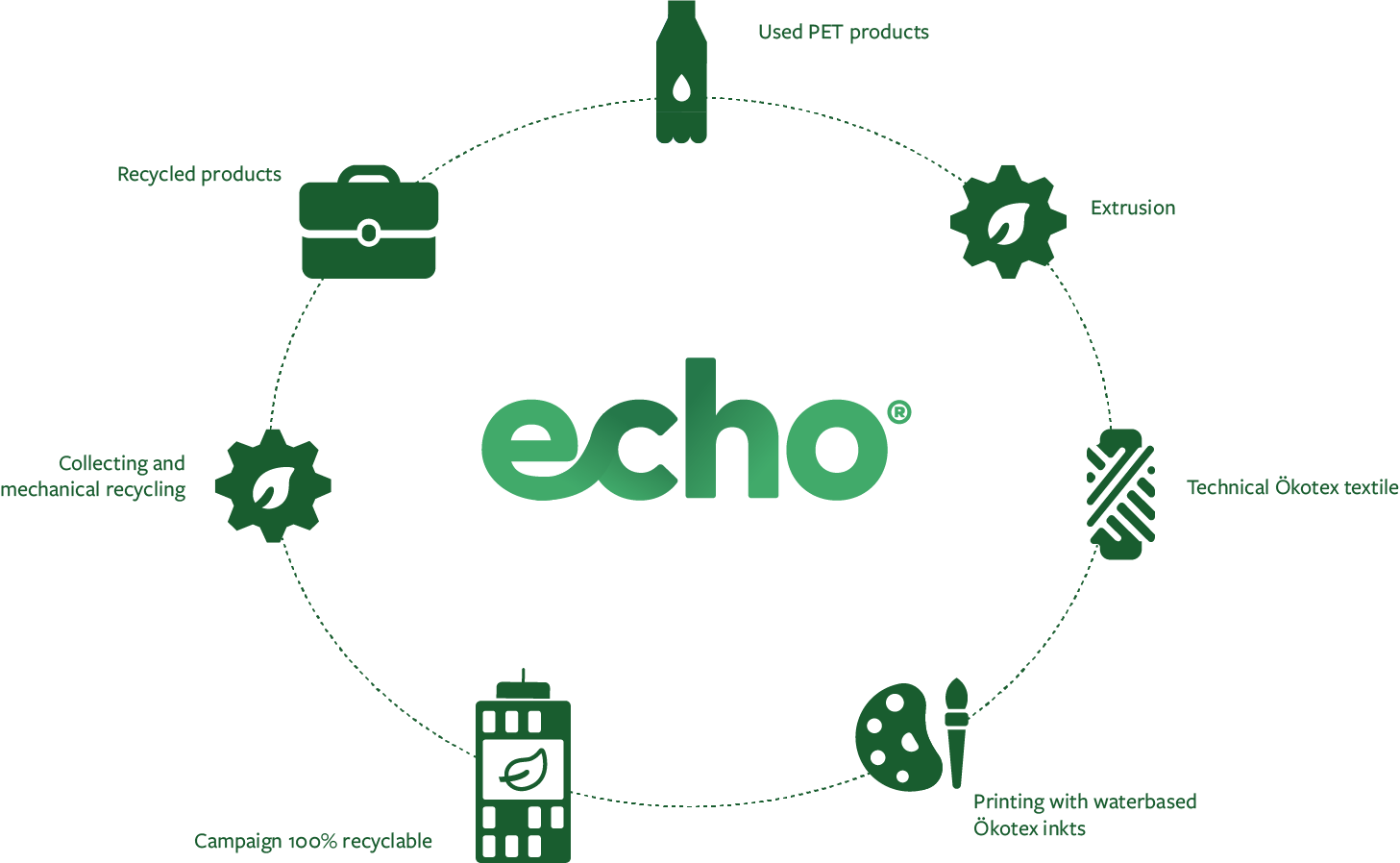 Used PET products

Extrusion

Technical Ökotex textile

Printing with waterbased Ökotex inkts

Campaign 100% recyclable

Collecting and mechanical recycling

Recycled products

echo®